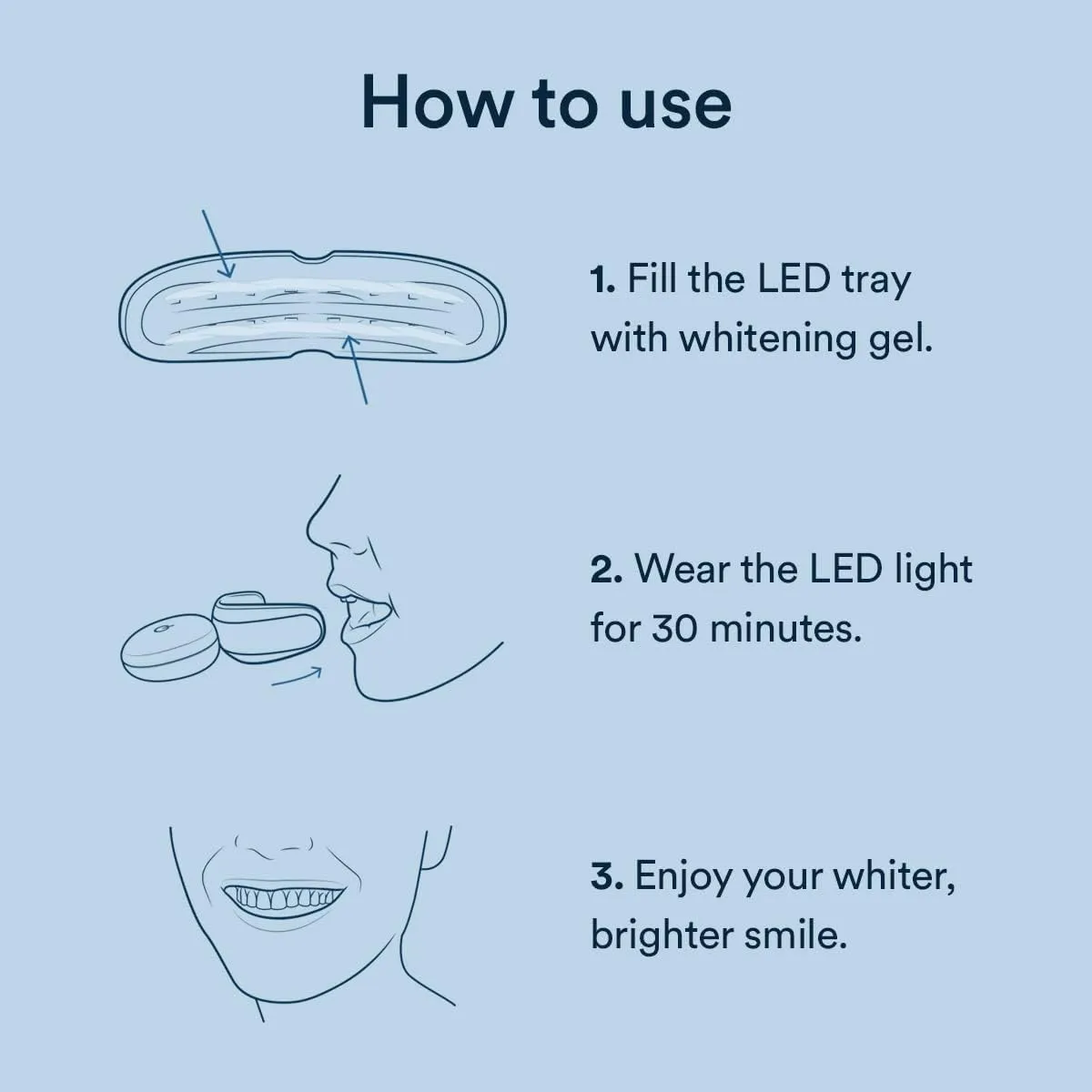 How to use

1. Fill the LED tray with whitening gel.

2. Wear the LED light for 30 minutes.

3. Enjoy your whiter, brighter smile.