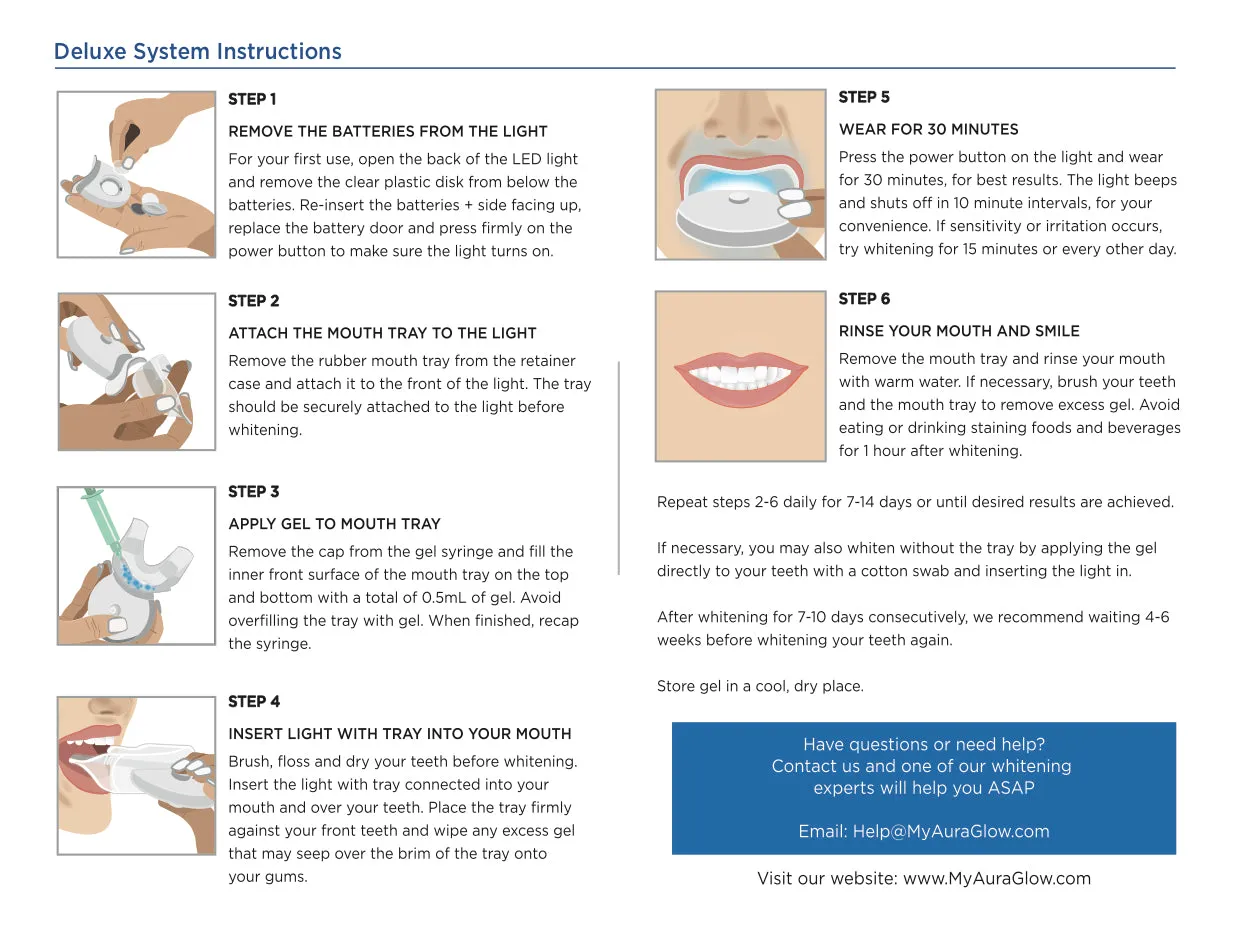 Deluxe System Instructions

STEP 1

REMOVE THE BATTERIES FROM THE LIGHT

For your first use, open the back of the LED light and remove the clear plastic disk from below the batteries. Re-insert the batteries + side facing up, replace the battery door and press firmly on the power button to make sure the light turns on.

STEP 2

ATTACH THE MOUTH TRAY TO THE LIGHT

Remove the rubber mouth tray from the retainer case and attach it to the front of the light. The tray should be securely attached to the light before whitening.

STEP 3

APPLY GEL TO MOUTH TRAY

Remove the cap from the gel syringe and fill the inner front surface of the mouth tray on the top and bottom with a total of 0.5mL of gel. Avoid overfilling the tray with gel. When finished, recap the syringe.

STEP 4

INSERT LIGHT WITH TRAY INTO YOUR MOUTH

Brush, floss and dry your teeth before whitening. Insert the light with tray connected into your mouth and over your teeth. Place the tray firmly against your front teeth and wipe any excess gel that may seep over the brim of the tray onto your gums.

STEP 5

WEAR FOR 30 MINUTES

Press the power button on the light and wear for 30 minutes, for best results. The light beeps and shuts off in 10 minute intervals, for your convenience. If sensitivity or irritation occurs, try whitening for 15 minutes or every other day.

STEP 6

RINSE YOUR MOUTH AND SMILE

Remove the mouth tray and rinse your mouth with warm water. If necessary, brush your teeth and the mouth tray to remove excess gel. Avoid eating or drinking staining foods and beverages for 1 hour after whitening.

Repeat steps 2-6 daily for 7-14 days or until desired results are achieved.

If necessary, you may also whiten without the tray by applying the gel directly to your teeth with a cotton swab and inserting the light in.

After whitening for 7-10 days consecutively, we recommend waiting 4-6 weeks before whitening your teeth again.

Store gel in a cool, dry place.

Have questions or need help?
Contact us and one of our whitening experts will help you ASAP

Email: Help@MyAuraGlow.com

Visit our website: www.MyAuraGlow.com