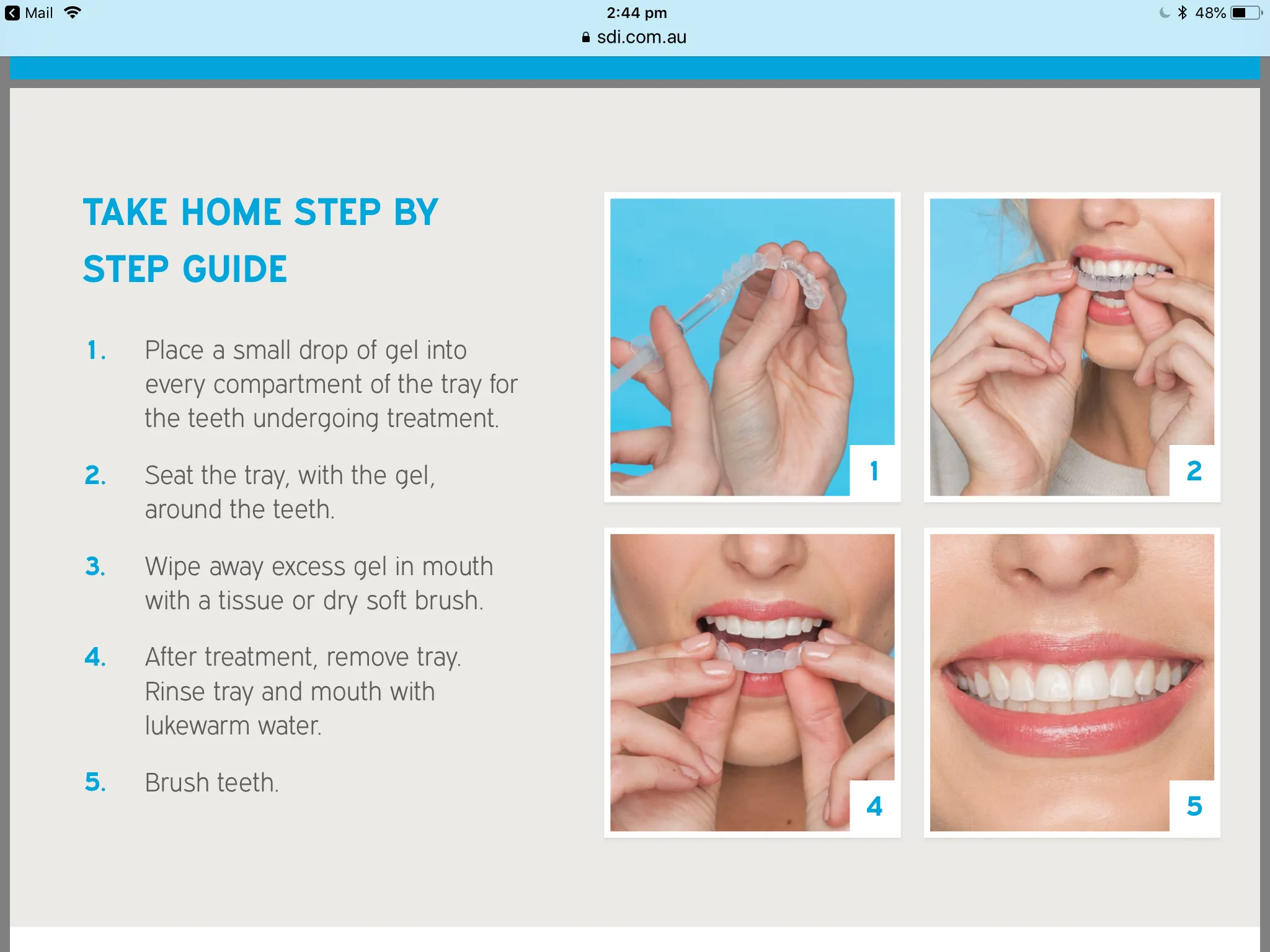 Mail 2:44 pm 48%
sdi.com.au

TAKE HOME STEP BY STEP GUIDE

1. Place a small drop of gel into every compartment of the tray for the teeth undergoing treatment.

2. Seat the tray, with the gel, around the teeth.

3. Wipe away excess gel in mouth with a tissue or dry soft brush.

4. After treatment, remove tray. Rinse tray and mouth with lukewarm water.

5. Brush teeth.

1

2

4

5